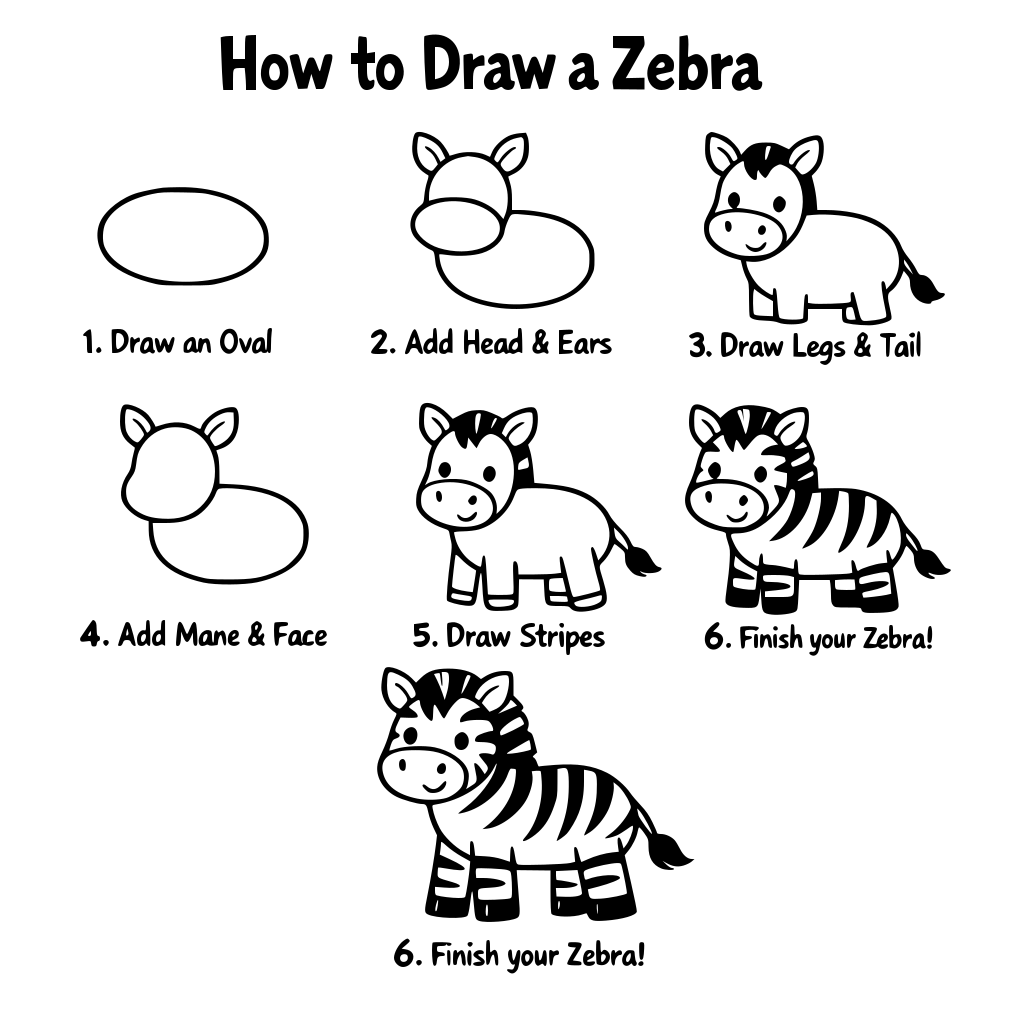 How to Draw a Zebra

1. Draw an Oval

2. Add Head & Ears

3. Draw Legs & Tail

4. Add Mane & Face

5. Draw Stripes

6. Finish your Zebra!

6. Finish your Zebra!