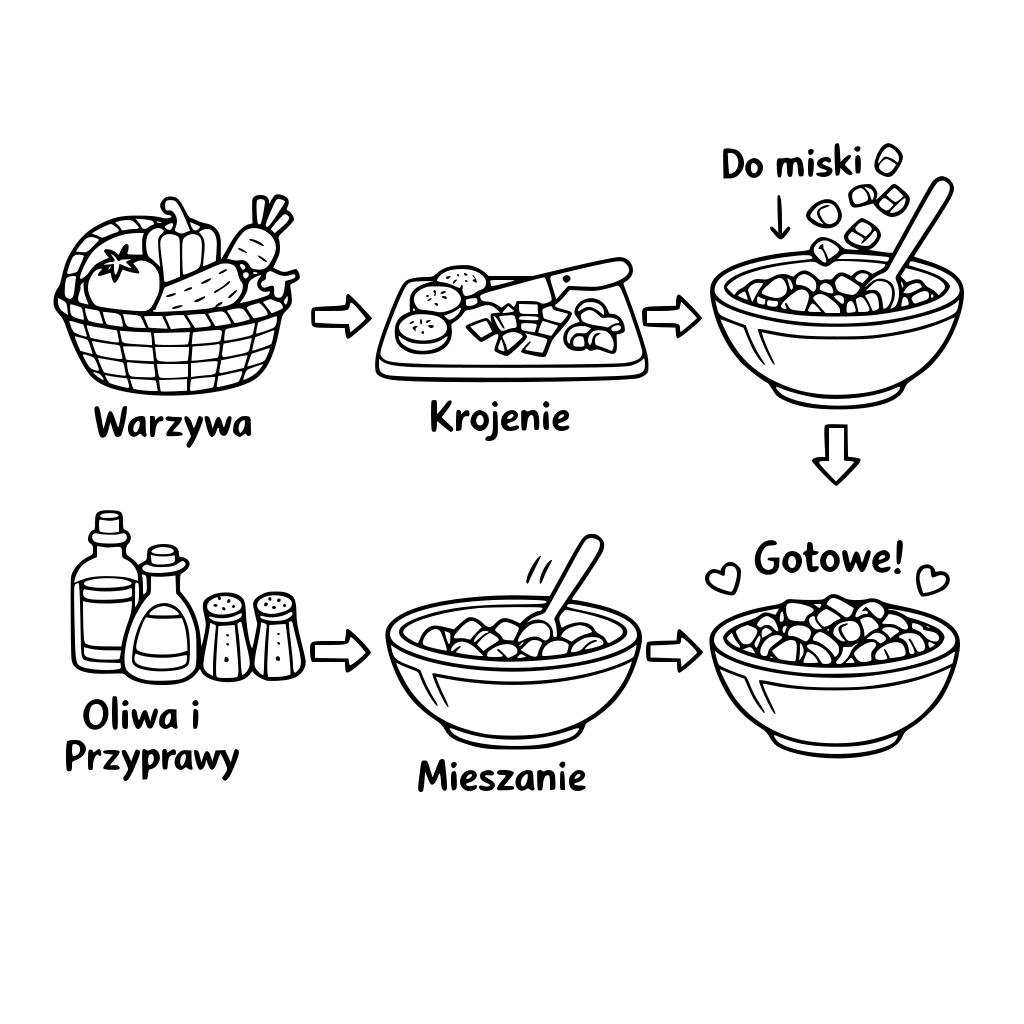 Warzywa

Krojenie

Do miski

Oliwa i Przyprawy

Mieszanie

Gotowe!